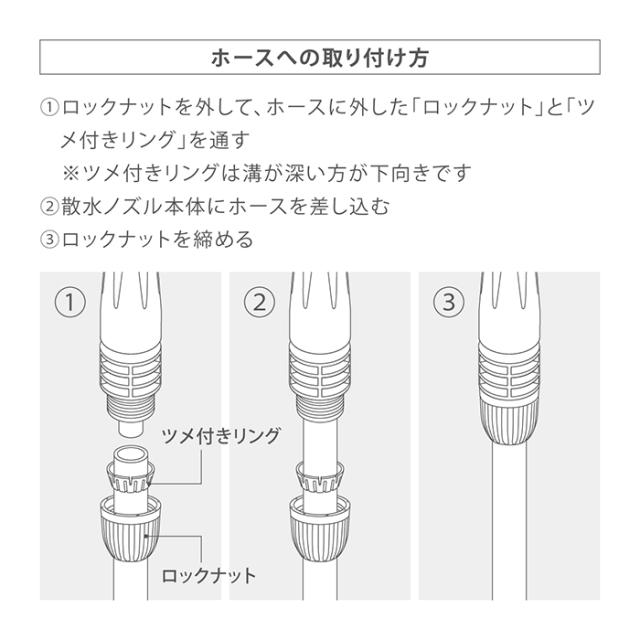 ホースへの取り付け方

①ロックナットを外して、ホースに外した「ロックナット」と「ツメ付きリング」を通す
※ツメ付きリングは溝が深い方が下向きです
②散水ノズル本体にホースを差し込む
③ロックナットを締める

①

ツメ付きリング

ロックナット

②

③