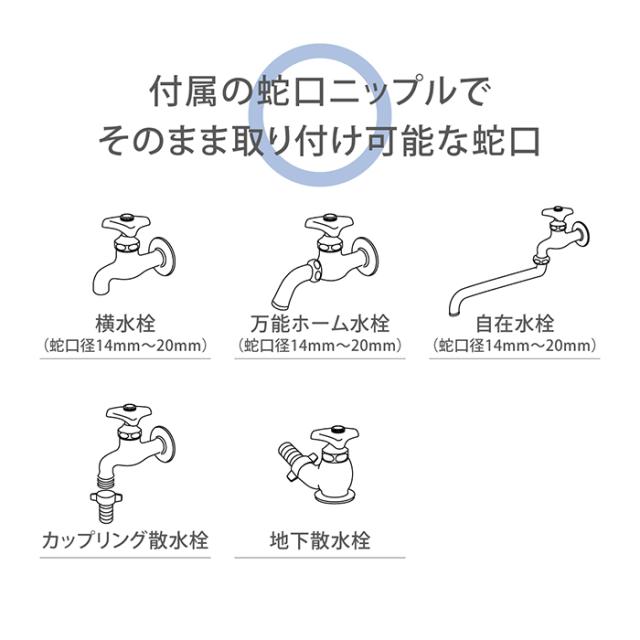 付属の蛇口ニップルで
そのまま取り付け可能な蛇口

横水栓
（蛇口径14mm〜20mm）

万能ホーム水栓
（蛇口径14mm〜20mm）

自在水栓
（蛇口径14mm〜20mm）

カップリング散水栓

地下散水栓