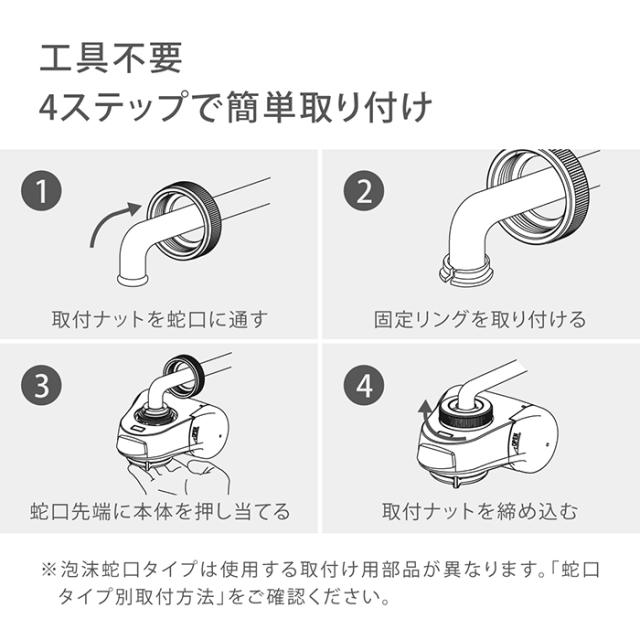 工具不要
4ステップで簡単取り付け

1
取付ナットを蛇口に通す

2
固定リングを取り付ける

3
蛇口先端に本体を押し当てる

4
取付ナットを締め込む

※泡沫蛇口タイプは使用する取付け用部品が異なります。「蛇口タイプ別取付方法」をご確認ください。