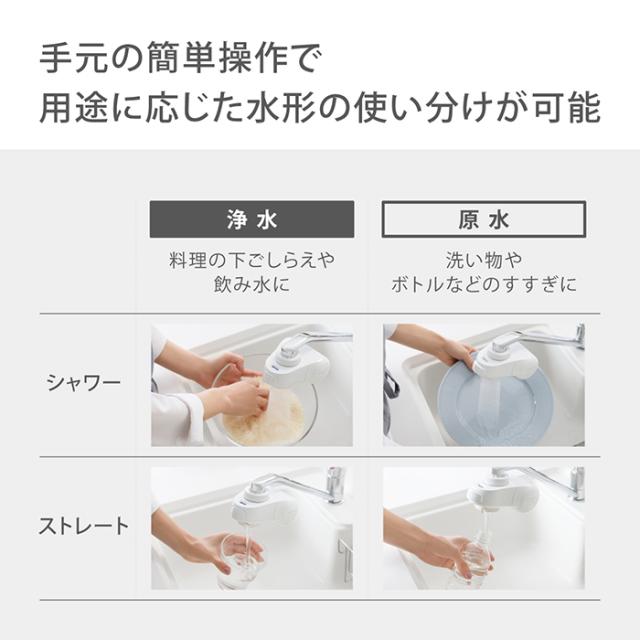 手元の簡単操作で
用途に応じた水形の使い分けが可能

|  | 浄水 | 原水 |
|---|---|---|
|  | 料理の下ごしらえや 飲み水に | 洗い物や ボトルなどのすすぎに |
| シャワー |  |  |
| ストレート |  |  |