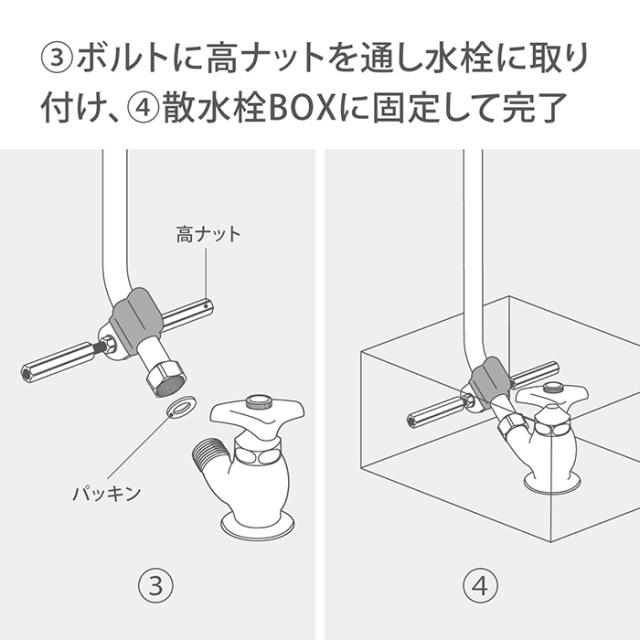 ③ボルトに高ナットを通し水栓に取り付け、④散水栓BOXに固定して完了

高ナット

パッキン

③

④