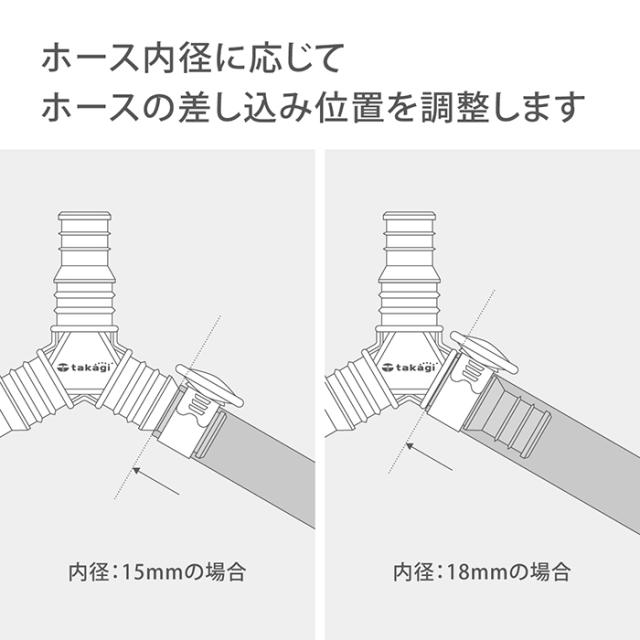 ホース内径に応じて
ホースの差し込み位置を調整します

takagi

内径：15mmの場合

takagi

内径：18mmの場合