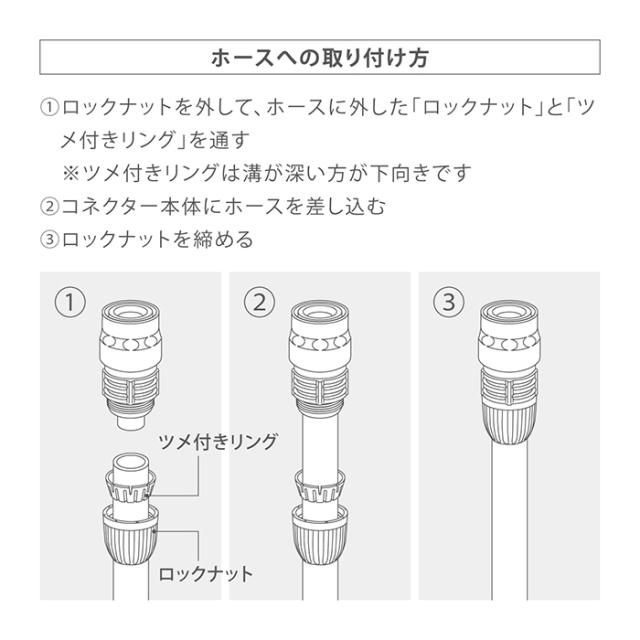 ホースへの取り付け方

①ロックナットを外して、ホースに外した「ロックナット」と「ツメ付きリング」を通す
※ツメ付きリングは溝が深い方が下向きです
②コネクター本体にホースを差し込む
③ロックナットを締める

①

ツメ付きリング

ロックナット

②

③