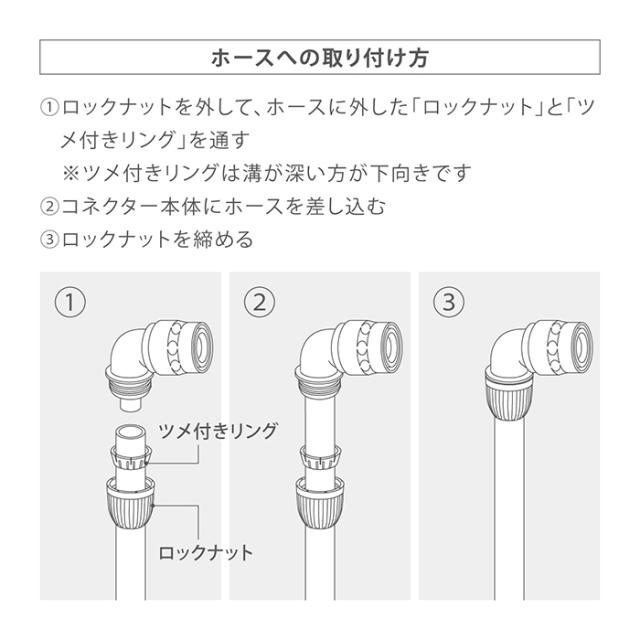 ホースへの取り付け方

①ロックナットを外して、ホースに外した「ロックナット」と「ツメ付きリング」を通す
※ツメ付きリングは溝が深い方が下向きです
②コネクター本体にホースを差し込む
③ロックナットを締める

①

ツメ付きリング

ロックナット

②

③