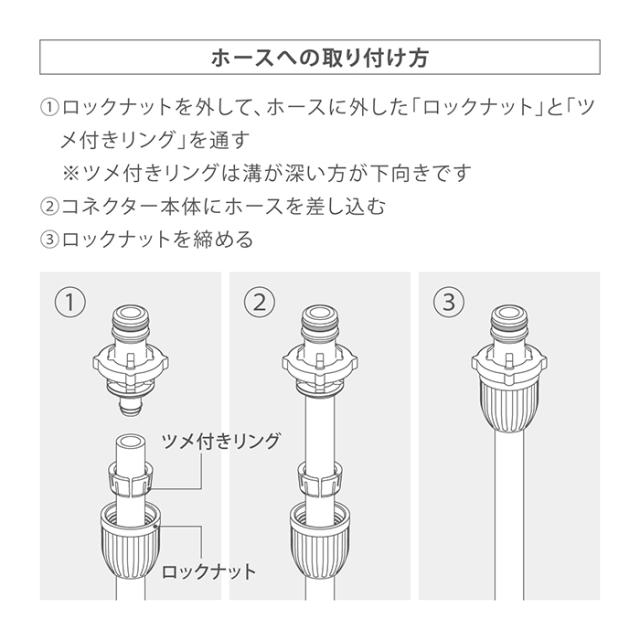 ホースへの取り付け方

①ロックナットを外して、ホースに外した「ロックナット」と「ツメ付きリング」を通す
※ツメ付きリングは溝が深い方が下向きです
②コネクター本体にホースを差し込む
③ロックナットを締める

①

ツメ付きリング

ロックナット

②

③