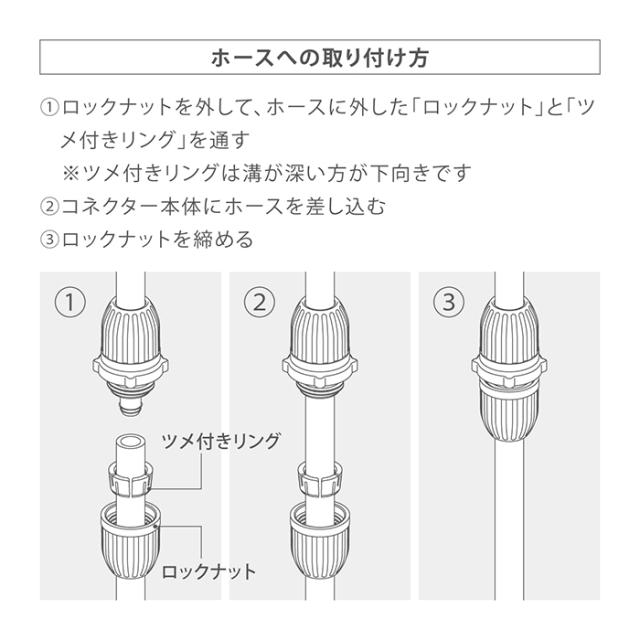 ホースへの取り付け方

①ロックナットを外して、ホースに外した「ロックナット」と「ツメ付きリング」を通す
※ツメ付きリングは溝が深い方が下向きです
②コネクター本体にホースを差し込む
③ロックナットを締める

①

ツメ付きリング

ロックナット

②

③