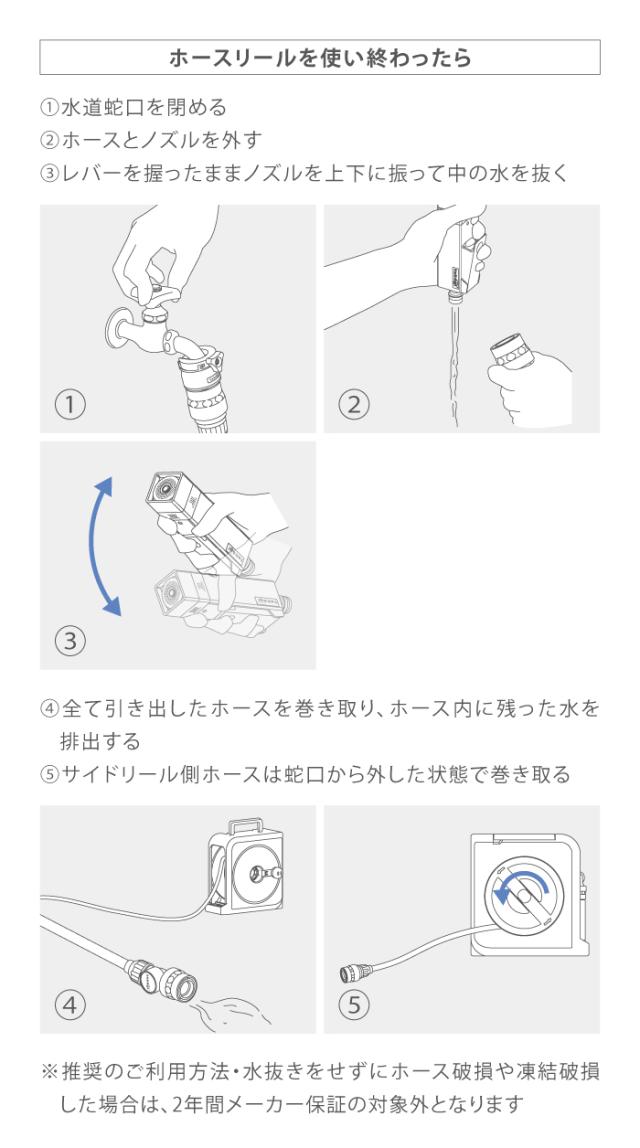 ホースリールを使い終わったら

①水道蛇口を閉める
②ホースとノズルを外す
③レバーを握ったままノズルを上下に振って中の水を抜く

①

②

③

④全て引き出したホースを巻き取り、ホース内に残った水を排出する
⑤サイドリール側ホースは蛇口から外した状態で巻き取る

④

⑤

※推奨のご利用方法・水抜きをせずにホース破損や凍結破損した場合は、2年間メーカー保証の対象外となります