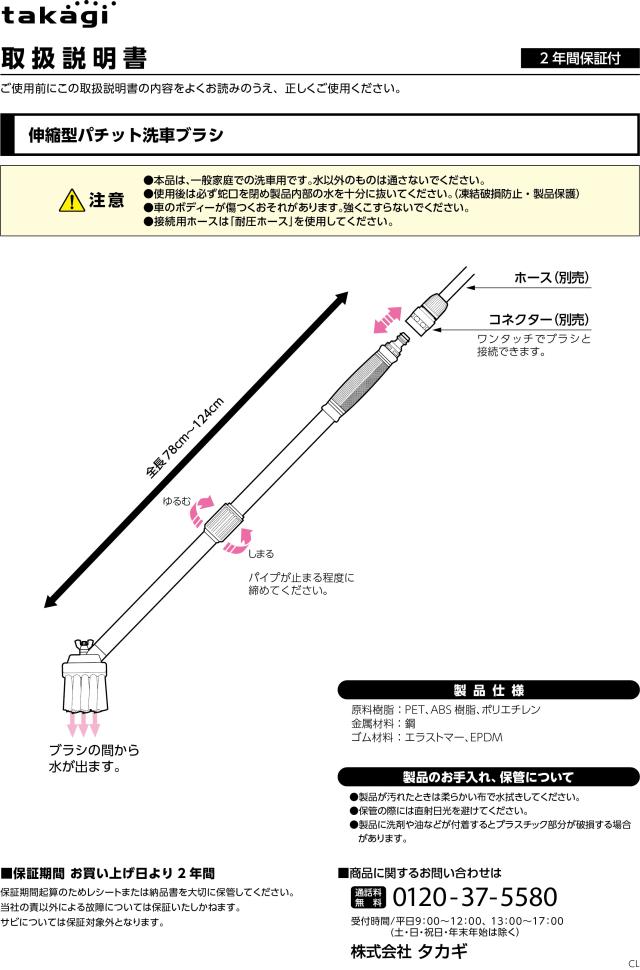 takagi

取扱説明書

2年間保証付

ご使用前にこの取扱説明書の内容をよくお読みのうえ、正しくご使用ください。

伸縮型パチット洗車ブラシ

注意
●本品は、一般家庭での洗車用です。水以外のものは通さないでください。
●使用後は必ず蛇口を閉め製品内部の水を十分に抜いてください。(凍結破損防止・製品保護)
●車のボディーが傷つくおそれがあります。強くこすらないでください。
●接続用ホースは「耐圧ホース」を使用してください。

ホース(別売)

コネクター(別売)
ワンタッチでブラシと接続できます。

全長78cm~124cm

ゆるむ

しまる

パイプが止まる程度に締めてください。

ブラシの間から水が出ます。

製品仕様
原料樹脂:PET、ABS樹脂、ポリエチレン
金属材料:鋼
ゴム材料:エラストマー、EPDM

製品のお手入れ、保管について
●製品が汚れたときは柔らかい布で水拭きしてください。
●保管の際には直射日光を避けてください。
●製品に洗剤や油などが付着するとプラスチック部分が破損する場合があります。

■保証期間 お買い上げ日より2年間
保証期間起算のためレシートまたは納品書を大切に保管してください。
当社の責以外による故障については保証いたしかねます。
サビについては保証対象外となります。

■商品に関するお問い合わせは
通話料無料 0120-37-5580
受付時間/平日9:00~12:00、13:00~17:00
(土・日・祝日・年末年始は除く)
株式会社 タカギ

CL