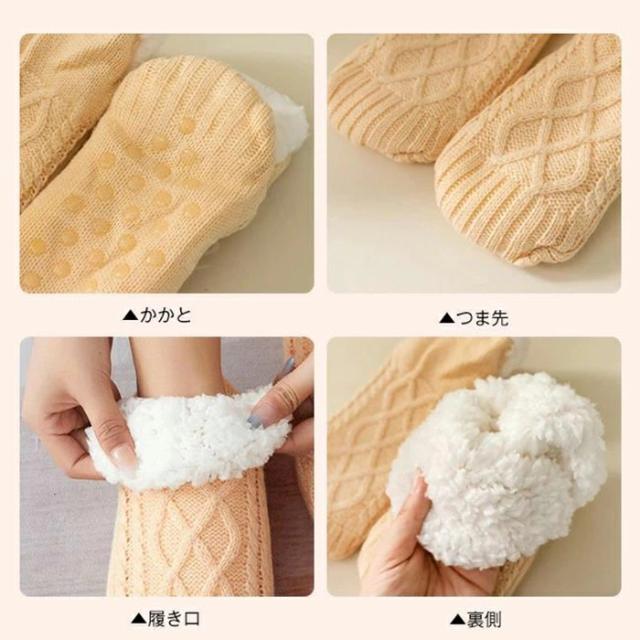 ▲かかと

▲つま先

▲履き口

▲裏側