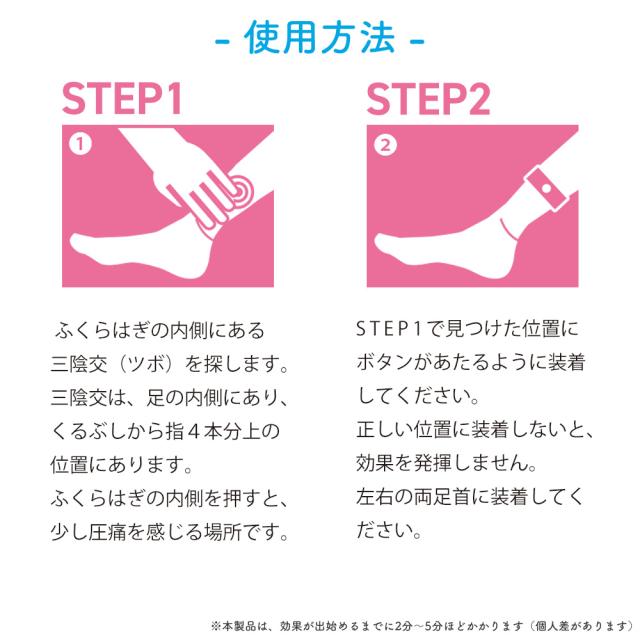 - 使用方法 -

STEP1

①

ふくらはぎの内側にある三陰交（ツボ）を探します。三陰交は、足の内側にあり、くるぶしから指４本分上の位置にあります。ふくらはぎの内側を押すと、少し圧痛を感じる場所です。

STEP2

②

STEP１で見つけた位置にボタンがあたるように装着してください。正しい位置に装着しないと、効果を発揮しません。左右の両足首に装着してください。

※本製品は、効果が出始めるまでに2分～5分ほどかかります（個人差があります）