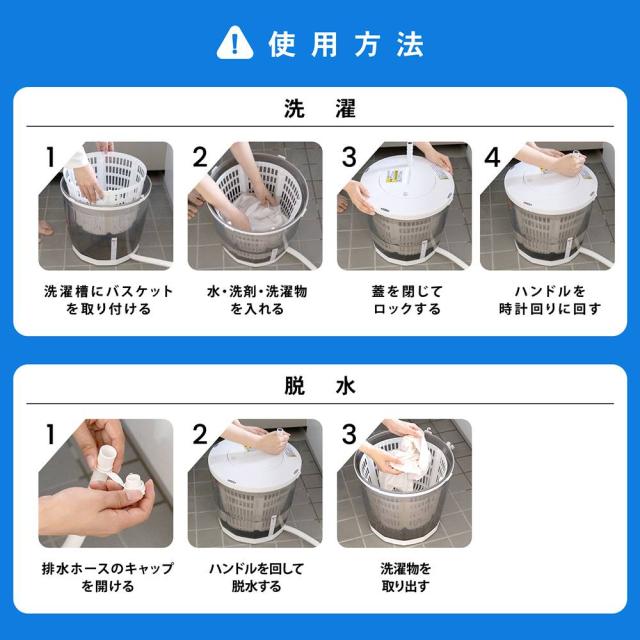 使用方法

洗濯

1
洗濯槽にバスケットを取り付ける

2
水・洗剤・洗濯物を入れる

3
蓋を閉じてロックする

4
ハンドルを時計回りに回す

脱水

1
排水ホースのキャップを開ける

2
ハンドルを回して脱水する

3
洗濯物を取り出す