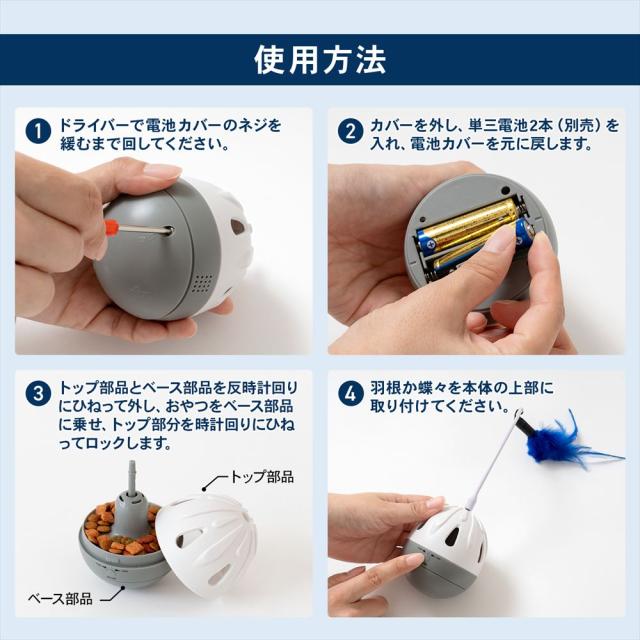 使用方法

1 ドライバーで電池カバーのネジを緩むまで回してください。

2 カバーを外し、単三電池2本（別売）を入れ、電池カバーを元に戻します。

3 トップ部品とベース部品を反時計回りにひねって外し、おやつをベース部品に乗せ、トップ部分を時計回りにひねってロックします。

トップ部品

ベース部品

4 羽根か蝶々を本体の上部に取り付けてください。