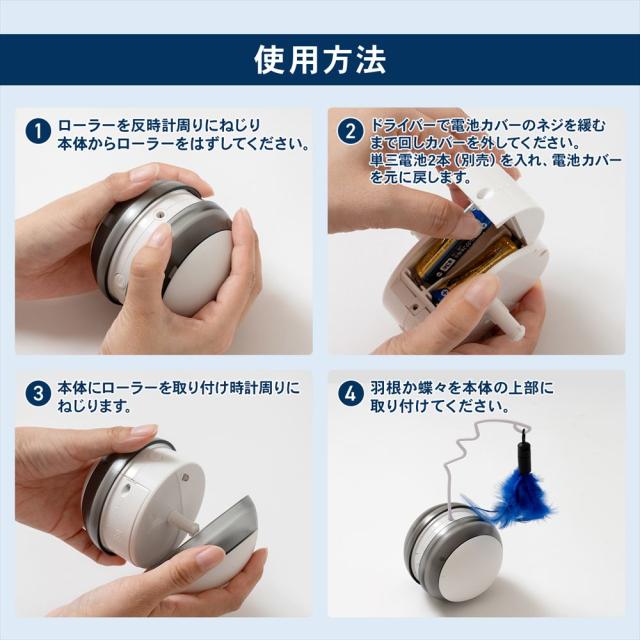 使用方法

1 ローラーを反時計周りにねじり本体からローラーをはずしてください。

2 ドライバーで電池カバーのネジを緩むまで回しカバーを外してください。単三電池2本（別売）を入れ、電池カバーを元に戻します。

3 本体にローラーを取り付け時計周りにねじります。

4 羽根か蝶々を本体の上部に取り付けてください。