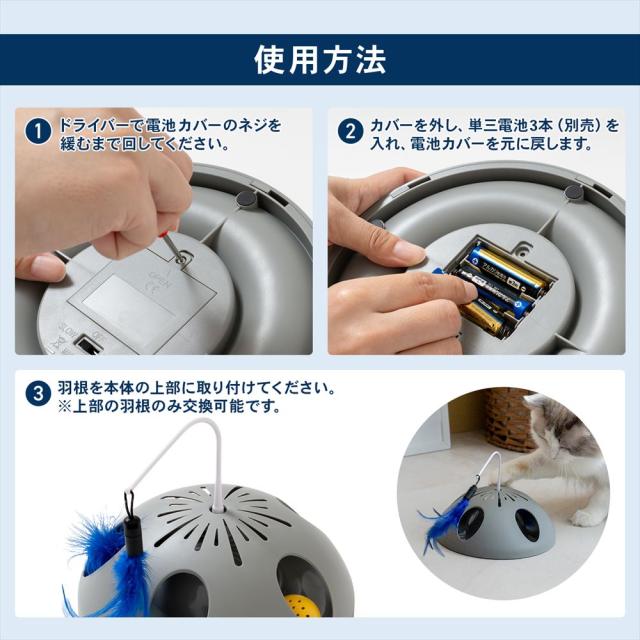 使用方法

1 ドライバーで電池カバーのネジを緩むまで回してください。

OPEN

SLOW OFF

2 カバーを外し、単三電池3本（別売）を入れ、電池カバーを元に戻します。

3 羽根を本体の上部に取り付けてください。
※上部の羽根のみ交換可能です。