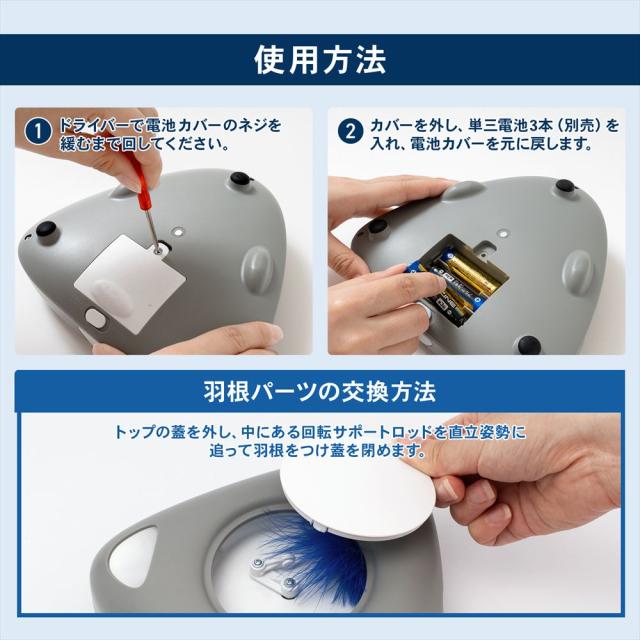 使用方法

1 ドライバーで電池カバーのネジを緩むまで回してください。

2 カバーを外し、単三電池3本（別売）を入れ、電池カバーを元に戻します。

羽根パーツの交換方法

トップの蓋を外し、中にある回転サポートロッドを直立姿勢に追って羽根をつけ蓋を閉めます。