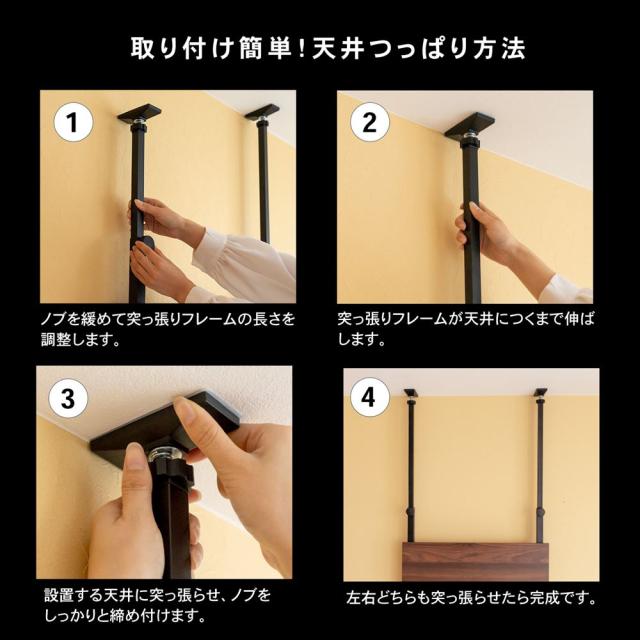 取り付け簡単!天井つっぱり方法

1

ノブを緩めて突っ張りフレームの長さを調整します。

2

突っ張りフレームが天井につくまで伸ばします。

3

設置する天井に突っ張らせ、ノブをしっかりと締め付けます。

4

左右どちらも突っ張らせたら完成です。