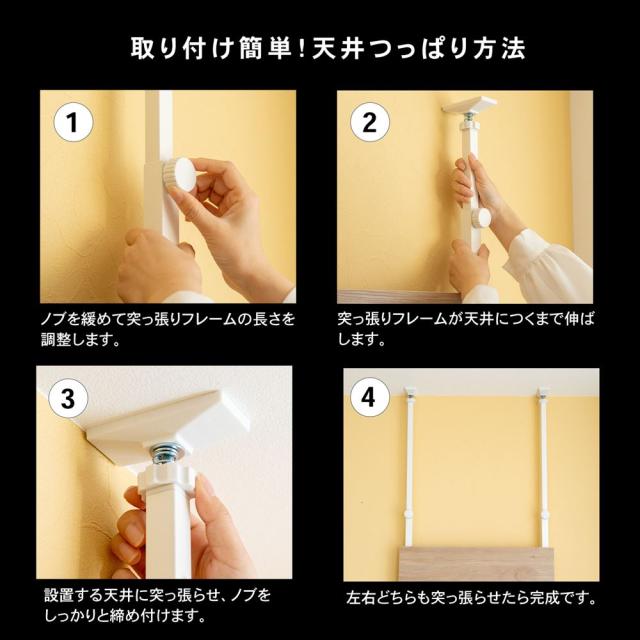 取り付け簡単！天井つっぱり方法

1

ノブを緩めて突っ張りフレームの長さを調整します。

2

突っ張りフレームが天井につくまで伸ばします。

3

設置する天井に突っ張らせ、ノブをしっかりと締め付けます。

4

左右どちらも突っ張らせたら完成です。