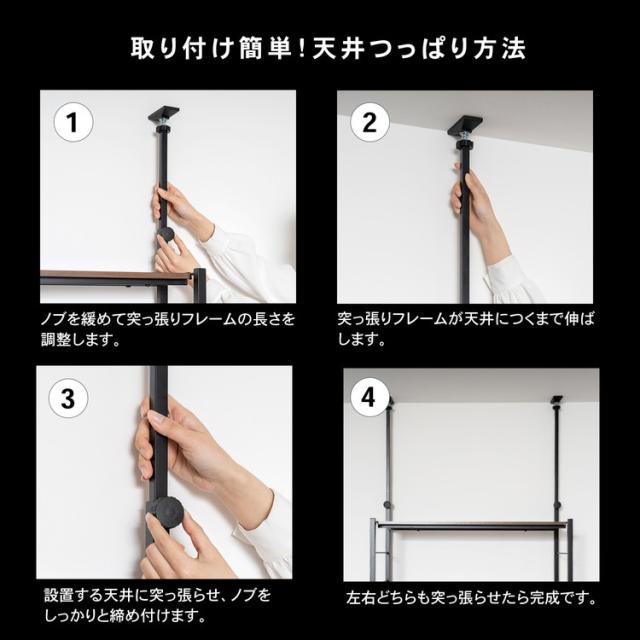 取り付け簡単!天井つっぱり方法

1

ノブを緩めて突っ張りフレームの長さを調整します。

2

突っ張りフレームが天井につくまで伸ばします。

3

設置する天井に突っ張らせ、ノブをしっかりと締め付けます。

4

左右どちらも突っ張らせたら完成です。