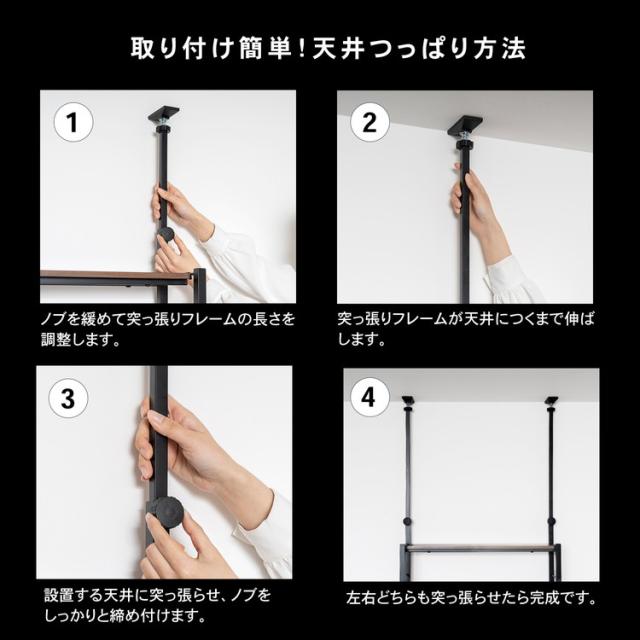 取り付け簡単！天井つっぱり方法

1

ノブを緩めて突っ張りフレームの長さを調整します。

2

突っ張りフレームが天井につくまで伸ばします。

3

設置する天井に突っ張らせ、ノブをしっかりと締め付けます。

4

左右どちらも突っ張らせたら完成です。