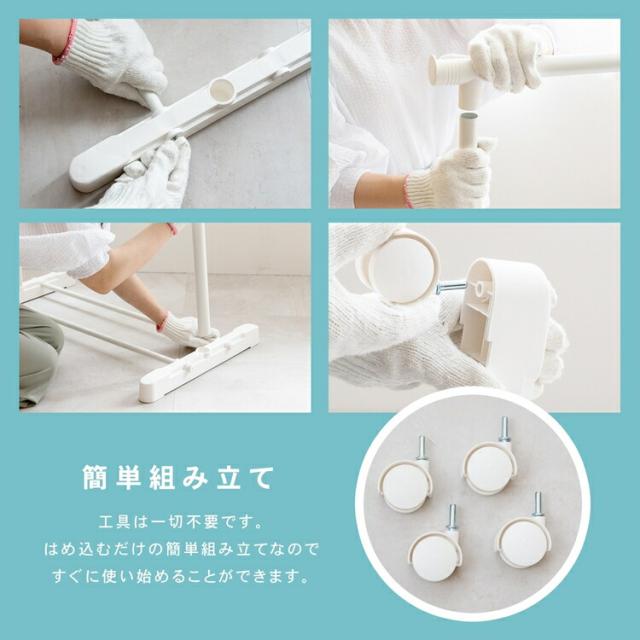 簡単組み立て

工具は一切不要です。
はめ込むだけの簡単組み立てなので
すぐに使い始めることができます。