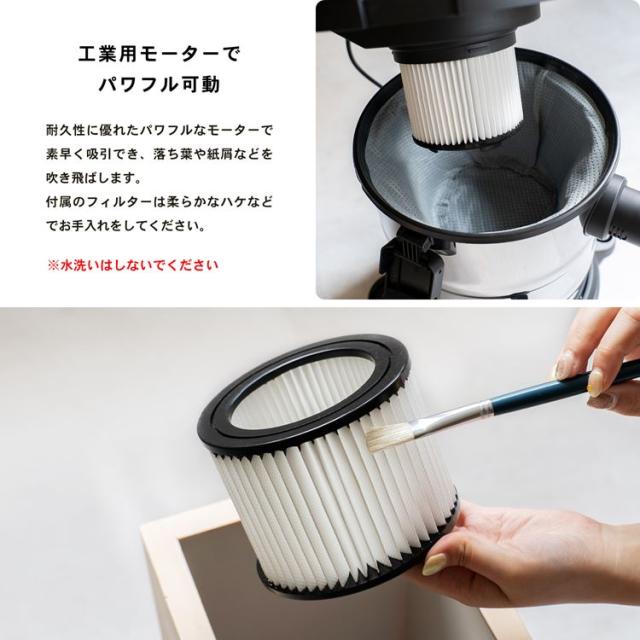 工業用モーターで
パワフル可動

耐久性に優れたパワフルなモーターで素早く吸引でき、落ち葉や紙屑などを吹き飛ばします。
付属のフィルターは柔らかなハケなどでお手入れをしてください。

※水洗いはしないでください