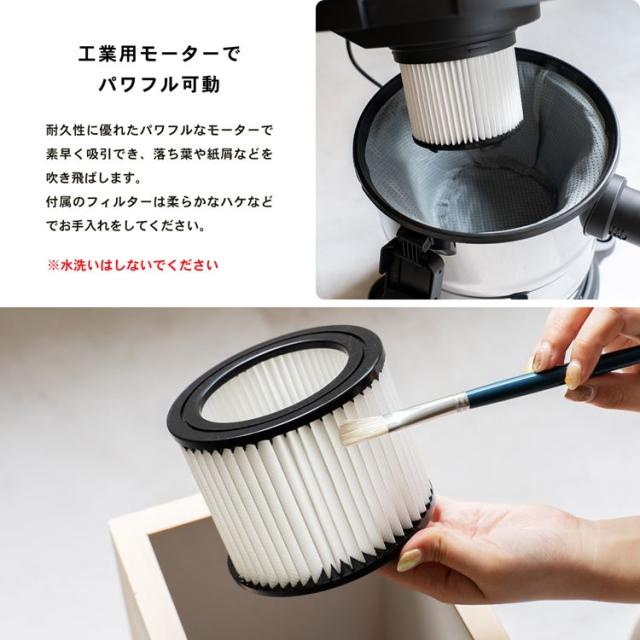 工業用モーターで
パワフル可動

耐久性に優れたパワフルなモーターで素早く吸引でき、落ち葉や紙屑などを吹き飛ばします。
付属のフィルターは柔らかなハケなどでお手入れをしてください。

※水洗いはしないでください