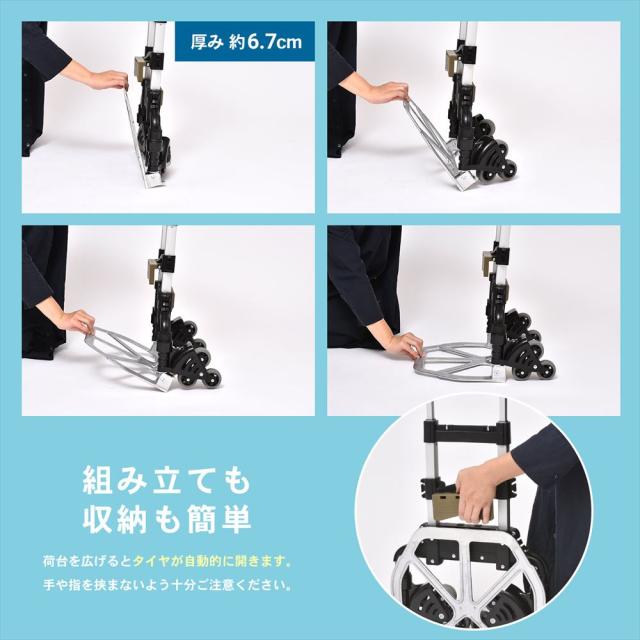 厚み 約6.7cm

組み立ても
収納も簡単

荷台を広げるとタイヤが自動的に開きます。
手や指を挟まないよう十分ご注意ください。