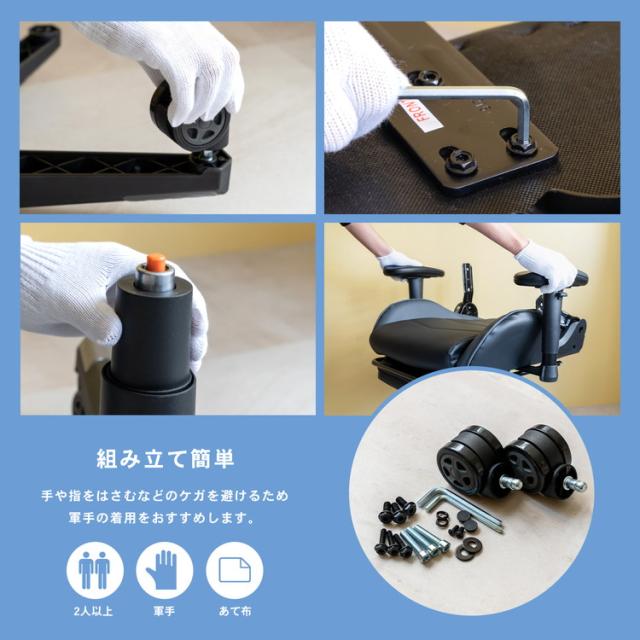 FRONT

組み立て簡単

手や指をはさむなどのケガを避けるため
軍手の着用をおすすめします。

2人以上

軍手

あて布