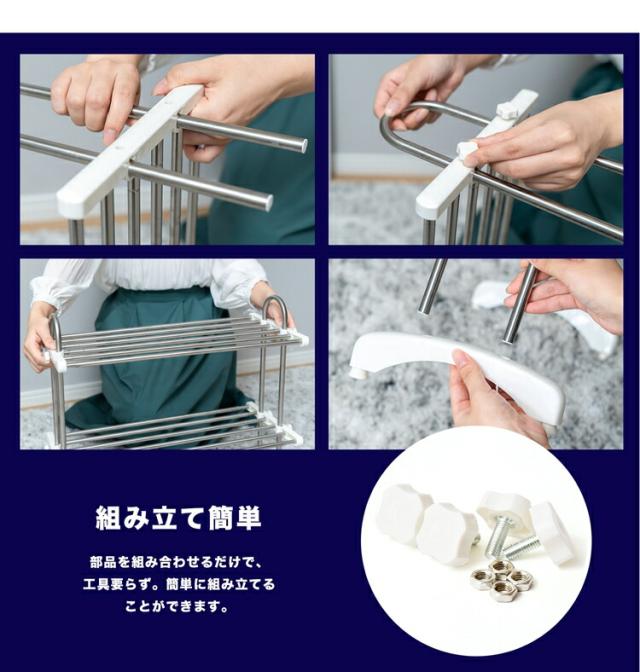 組み立て簡単

部品を組み合わせるだけで、工具要らず。簡単に組み立てることができます。