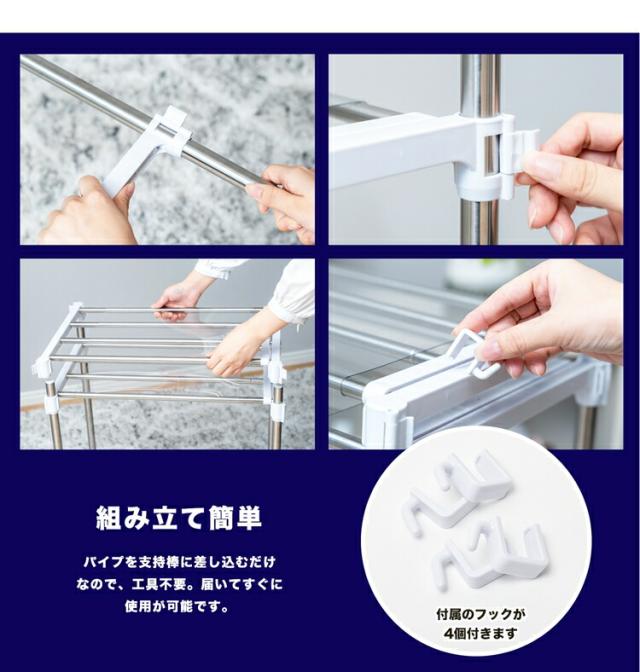 組み立て簡単

パイプを支持棒に差し込むだけなので、工具不要。届いてすぐに使用が可能です。

付属のフックが4個付きます