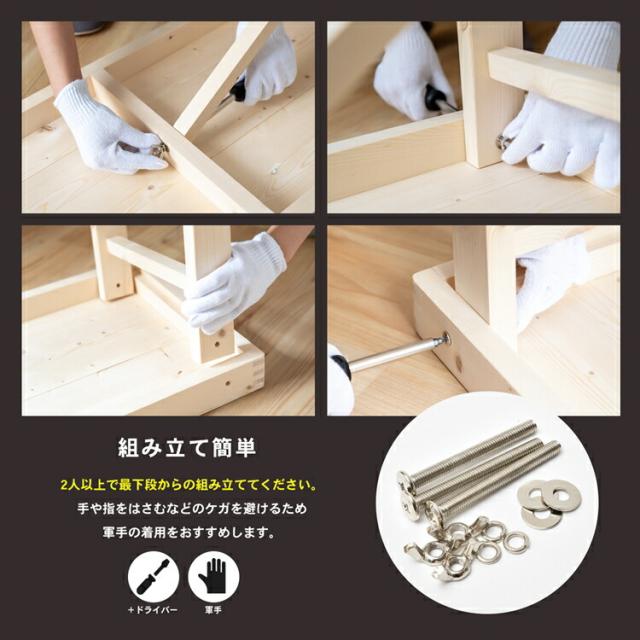 組み立て簡単

2人以上で最下段からの組み立ててください。
手や指をはさむなどのケガを避けるため
軍手の着用をおすすめします。

＋ドライバー

軍手