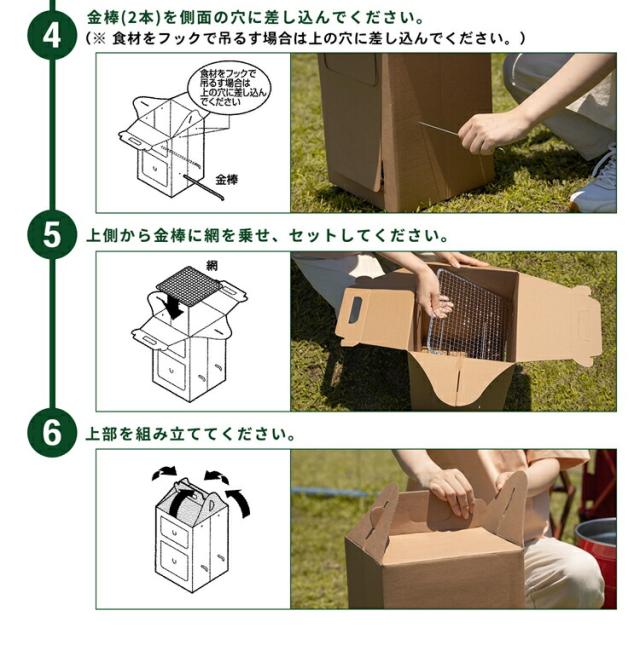 4

金棒(2本)を側面の穴に差し込んでください。
(※ 食材をフックで吊るす場合は上の穴に差し込んでください。)

食材をフックで吊るす場合は上の穴に差し込んでください

金棒

5

上側から金棒に網を乗せ、セットしてください。

網

6

上部を組み立ててください。