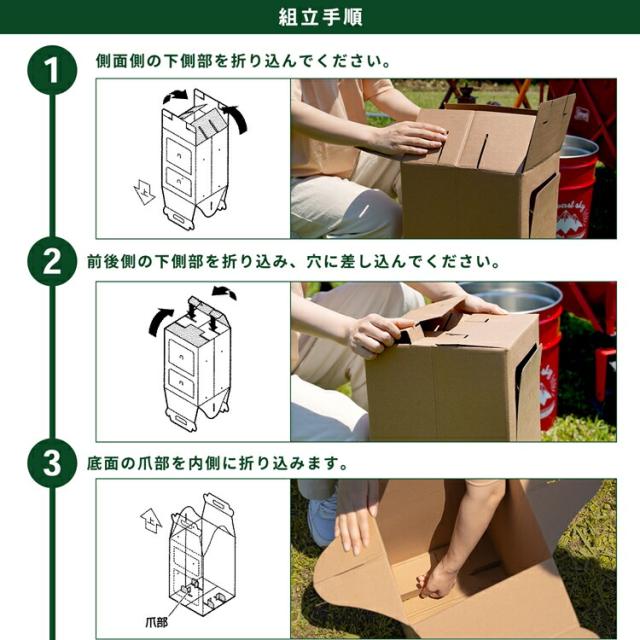 組立手順

1
側面側の下側部を折り込んでください。

上

2
前後側の下側部を折り込み、穴に差し込んでください。

3
底面の爪部を内側に折り込みます。

上

爪部