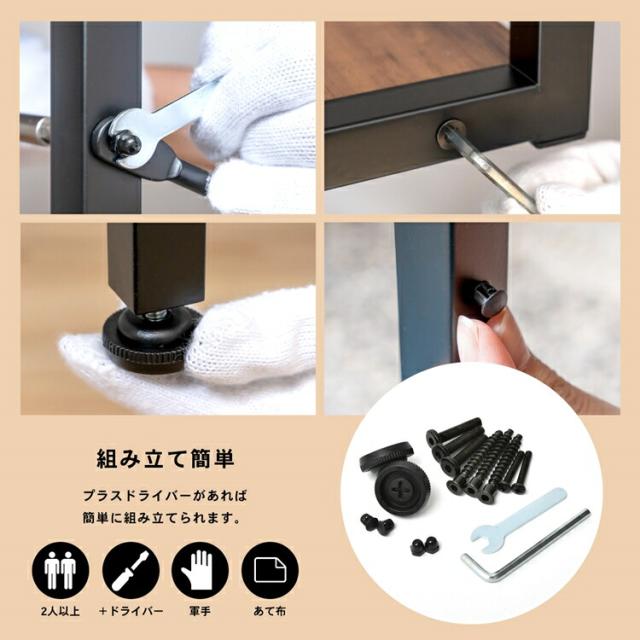 組み立て簡単

プラスドライバーがあれば
簡単に組み立てられます。

2人以上

＋ドライバー

軍手

あて布