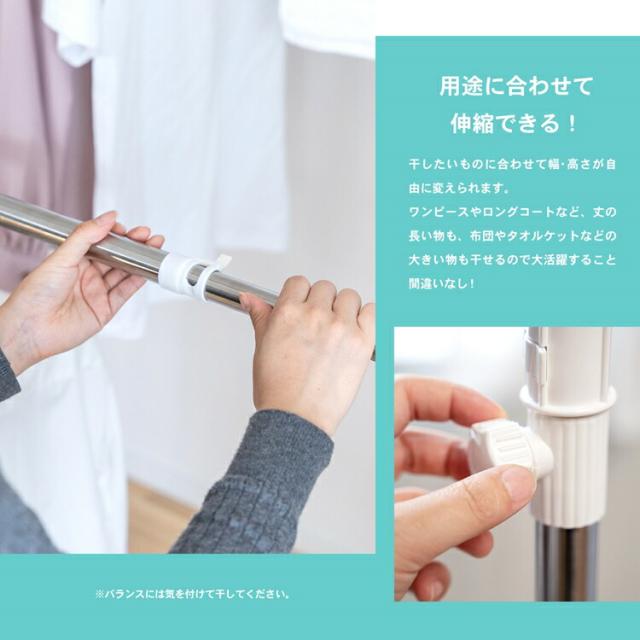 用途に合わせて
伸縮できる！

干したいものに合わせて幅･高さが自由に変えられます。
ワンピースやロングコートなど、丈の長い物も、布団やタオルケットなどの大きい物も干せるので大活躍すること間違いなし！

※バランスには気を付けて干してください。