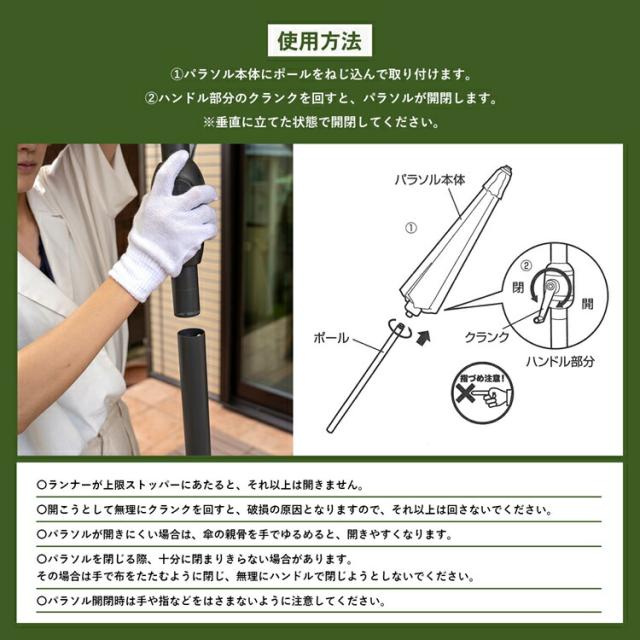 使用方法

①パラソル本体にポールをねじ込んで取り付けます。
②ハンドル部分のクランクを回すと、パラソルが開閉します。
※垂直に立てた状態で開閉してください。

パラソル本体
①
②
閉
開
ポール
クランク
ハンドル部分
指づめ注意！

○ランナーが上限ストッパーにあたると、それ以上は開きません。

○開こうとして無理にクランクを回すと、破損の原因となりますので、それ以上は回さないでください。

○パラソルが開きにくい場合は、傘の親骨を手でゆるめると、開きやすくなります。

○パラソルを閉じる際、十分に閉まりきらない場合があります。
その場合は手で布をたたむように閉じ、無理にハンドルで閉じようとしないでください。

○パラソル開閉時は手や指などをはさまないように注意してください。