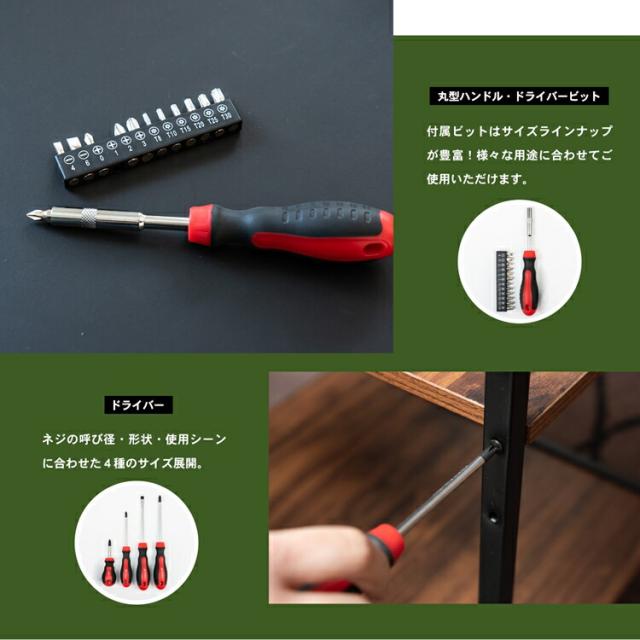 4 6 0 1 2 3 T8 T10 T15 T20 T25 T30

丸型ハンドル・ドライバービット

付属ビットはサイズラインナップが豊富！様々な用途に合わせてご使用いただけます。

ドライバー

ネジの呼び径・形状・使用シーンに合わせた４種のサイズ展開。