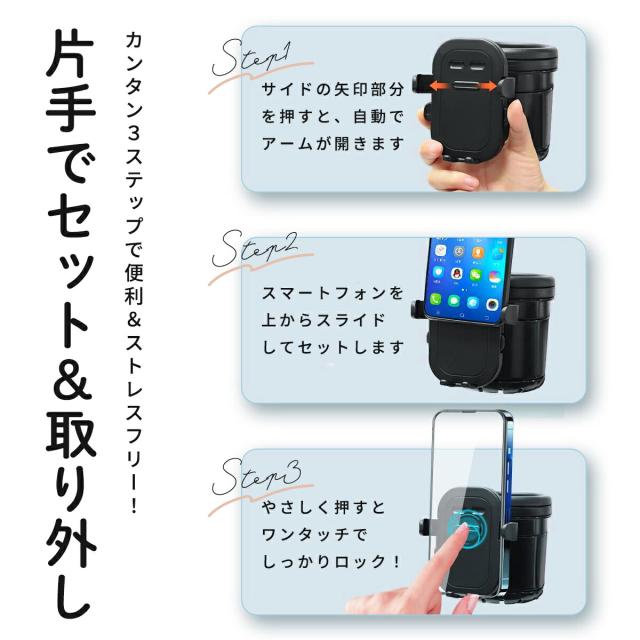 片手でセット&取り外し

カンタン3ステップで便利&ストレスフリー!

Step1
サイドの矢印部分を押すと、自動でアームが開きます

Step2
スマートフォンを上からスライドしてセットします

Step3
やさしく押すとワンタッチでしっかりロック!