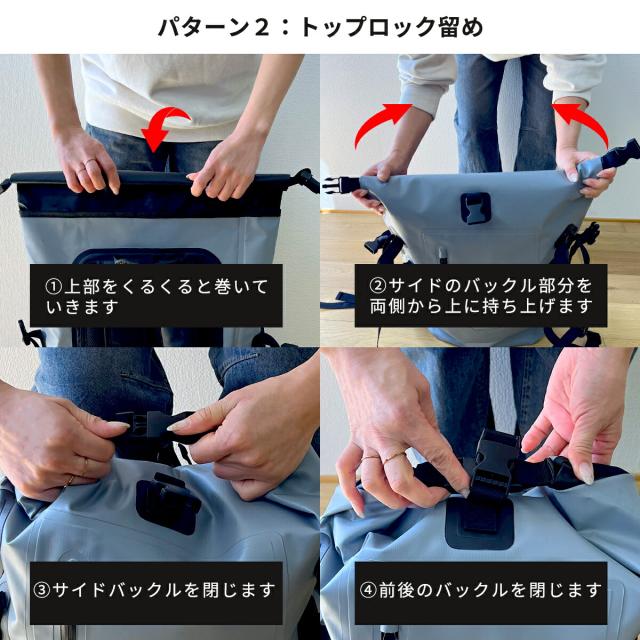 パターン２：トップロック留め

①上部をくるくると巻いていきます

②サイドのバックル部分を両側から上に持ち上げます

③サイドバックルを閉じます

④前後のバックルを閉じます