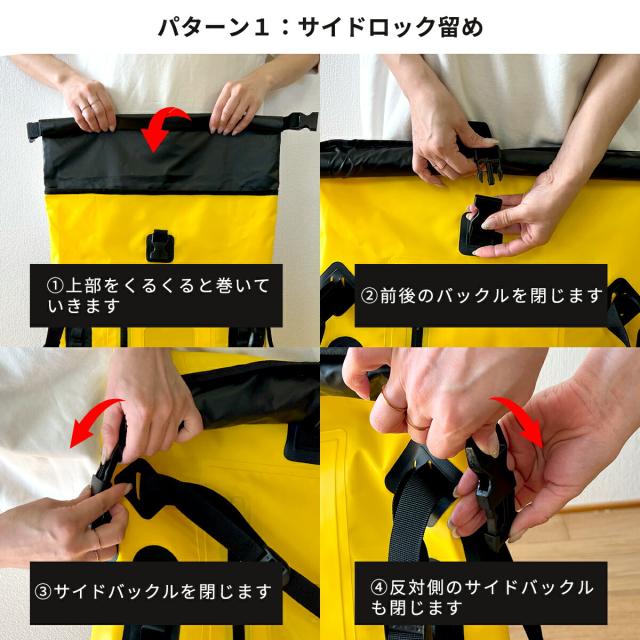 パターン１：サイドロック留め

①上部をくるくると巻いていきます

②前後のバックルを閉じます

③サイドバックルを閉じます

④反対側のサイドバックルも閉じます