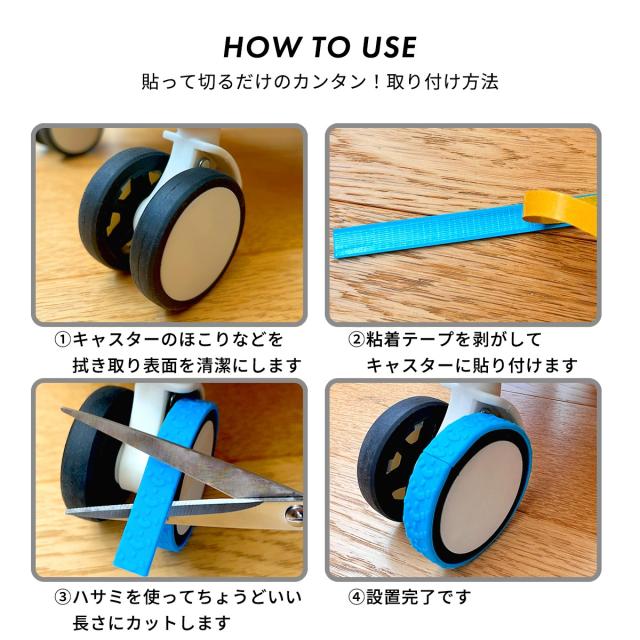 HOW TO USE
貼って切るだけのカンタン！取り付け方法

①キャスターのほこりなどを拭き取り表面を清潔にします

②粘着テープを剥がしてキャスターに貼り付けます

③ハサミを使ってちょうどいい長さにカットします

④設置完了です