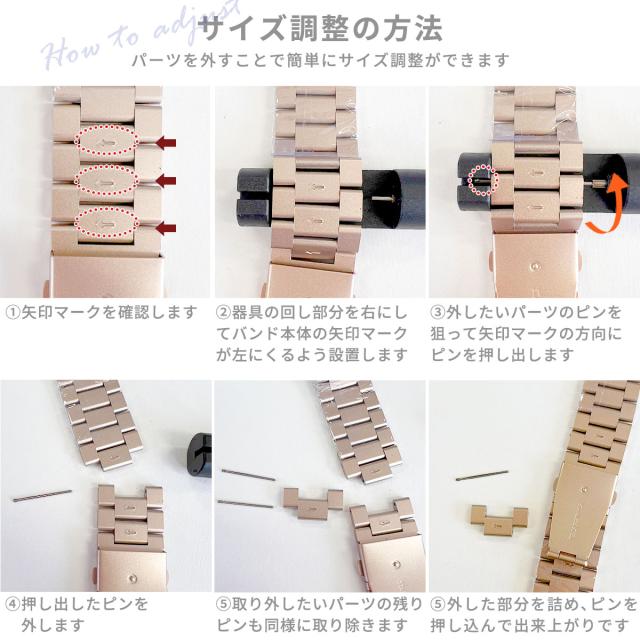 How to adjust
サイズ調整の方法
パーツを外すことで簡単にサイズ調整ができます

①矢印マークを確認します

②器具の回し部分を右にしてバンド本体の矢印マークが左にくるよう設置します

③外したいパーツのピンを狙って矢印マークの方向にピンを押し出します

④押し出したピンを外します

⑤取り外したいパーツの残りピンも同様に取り除きます

⑤外した部分を詰め、ピンを押し込んで出来上がりです