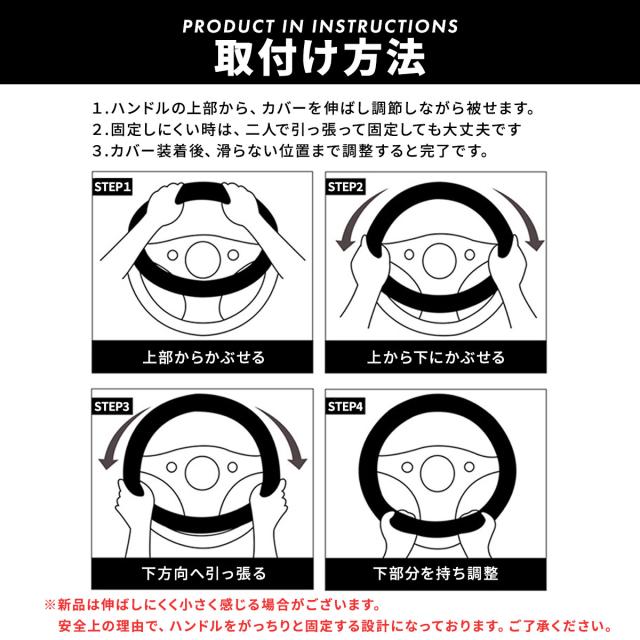 PRODUCT IN INSTRUCTIONS
取付け方法

1.ハンドルの上部から、カバーを伸ばし調節しながら被せます。
2.固定しにくい時は、二人で引っ張って固定しても大丈夫です
3.カバー装着後、滑らない位置まで調整すると完了です。

STEP1
上部からかぶせる

STEP2
上から下にかぶせる

STEP3
下方向へ引っ張る

STEP4
下部分を持ち調整

※新品は伸ばしにくく小さく感じる場合がございます。
安全上の理由で、ハンドルをがっちりと固定する設計になっております。ご了承ください。