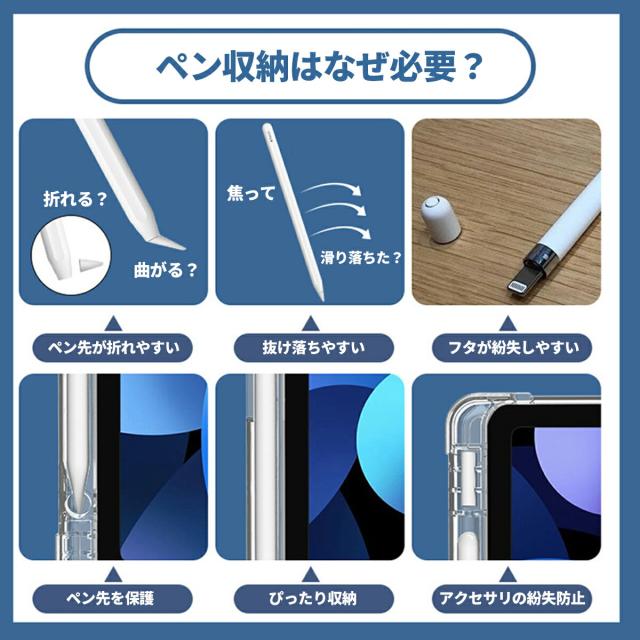 ペン収納はなぜ必要？

折れる？

曲がる？

焦って

滑り落ちた？

ペン先が折れやすい

抜け落ちやすい

フタが紛失しやすい

ペン先を保護

ぴったり収納

アクセサリの紛失防止