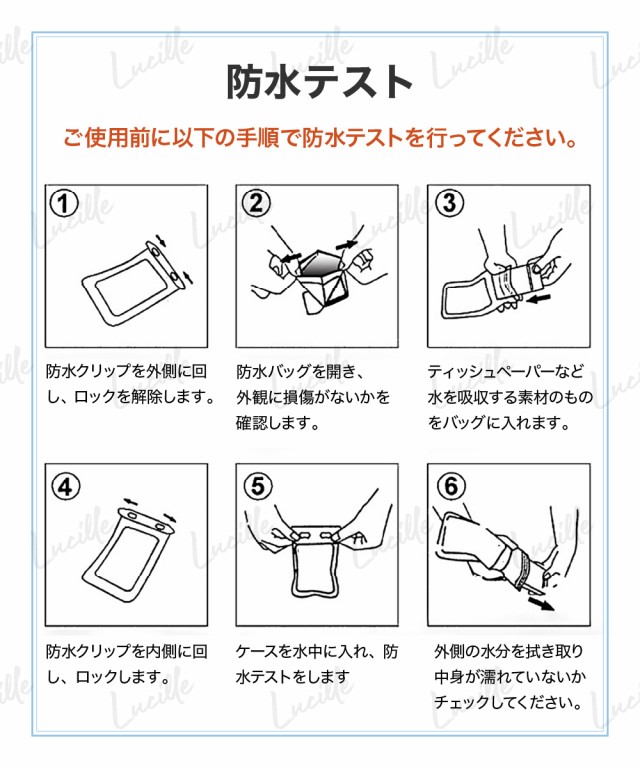 防水テスト

ご使用前に以下の手順で防水テストを行ってください。

①

防水クリップを外側に回し、ロックを解除します。

②

防水バッグを開き、外観に損傷がないかを確認します。

③

ティッシュペーパーなど水を吸収する素材のものをバッグに入れます。

④

防水クリップを内側に回し、ロックします。

⑤

ケースを水中に入れ、防水テストをします

⑥

外側の水分を拭き取り中身が濡れていないかチェックしてください。

Lucille