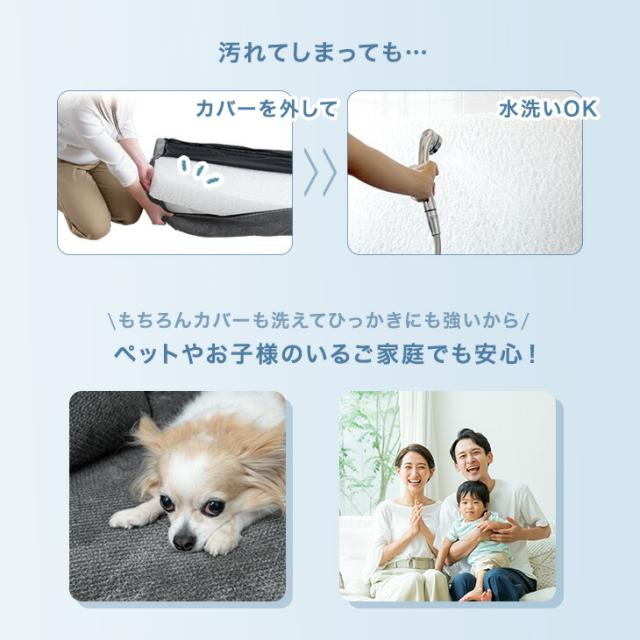 汚れてしまっても…

カバーを外して

水洗いOK

\もちろんカバーも洗えてひっかきにも強いから/
ペットやお子様のいるご家庭でも安心！