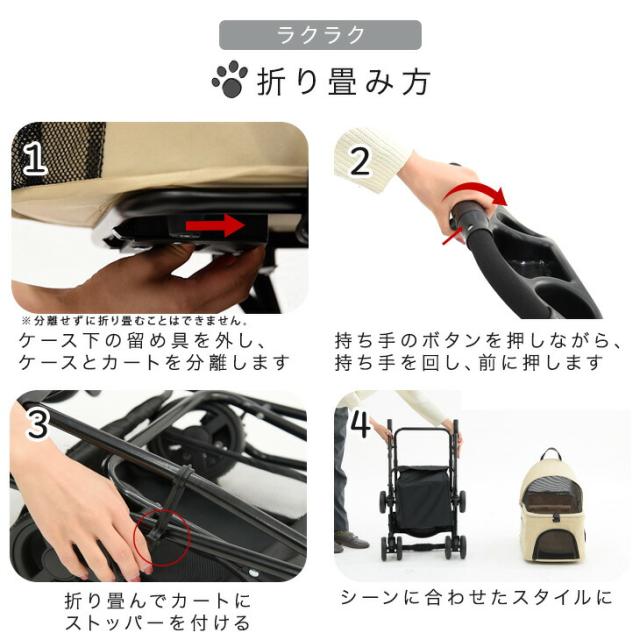 ラクラク

折り畳み方

1

※分離せずに折り畳むことはできません。

ケース下の留め具を外し、ケースとカートを分離します

2

持ち手のボタンを押しながら、持ち手を回し、前に押します

3

折り畳んでカートにストッパーを付ける

4

シーンに合わせたスタイルに