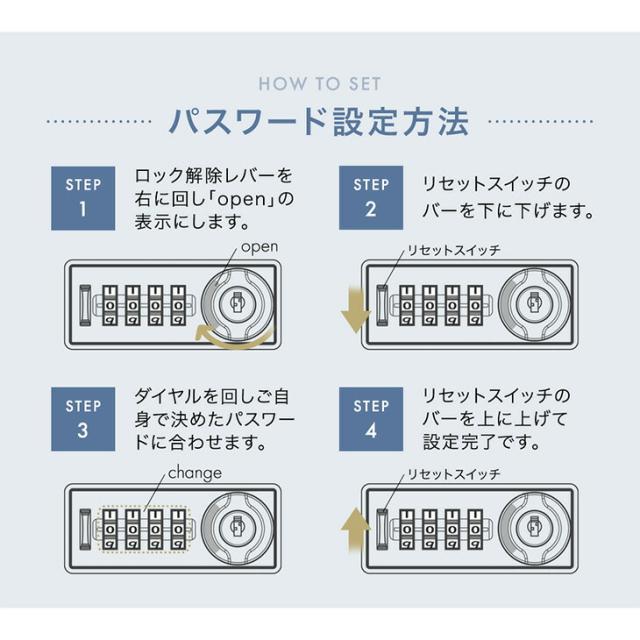 HOW TO SET

パスワード設定方法

STEP 1

ロック解除レバーを右に回し「open」の表示にします。

open

STEP 2

リセットスイッチのバーを下に下げます。

リセットスイッチ

STEP 3

ダイヤルを回しご自身で決めたパスワードに合わせます。

change

STEP 4

リセットスイッチのバーを上に上げて設定完了です。

リセットスイッチ