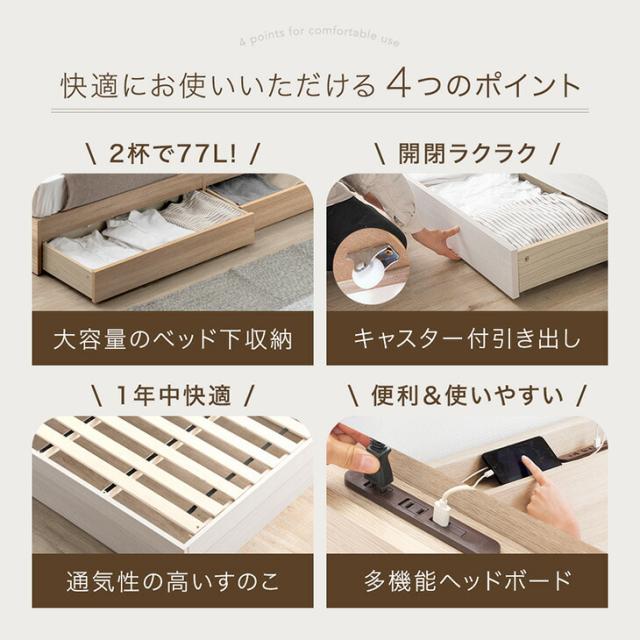 4 points for comfortable use

快適にお使いいただける 4つのポイント

\ 2杯で77L! /

大容量のベッド下収納

\ 開閉ラクラク /

キャスター付引き出し

\ 1年中快適 /

通気性の高いすのこ

\ 便利&使いやすい /

多機能ヘッドボード