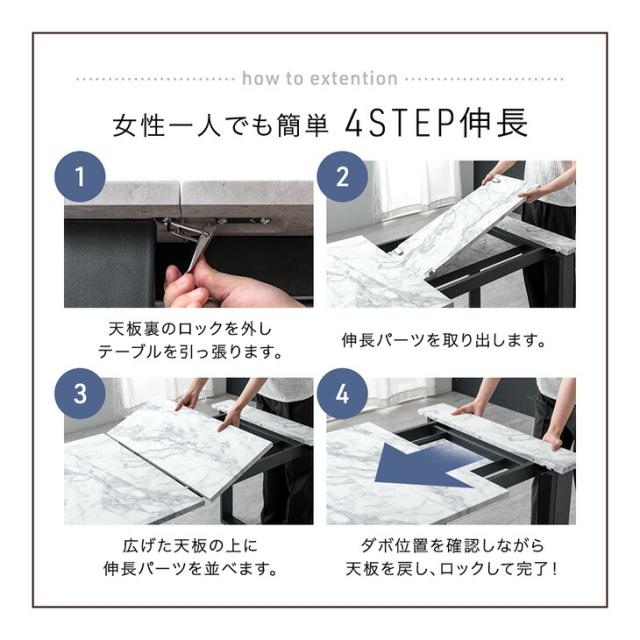 how to extention

女性一人でも簡単 4STEP伸長

1

天板裏のロックを外し
テーブルを引っ張ります。

2

伸長パーツを取り出します。

3

広げた天板の上に
伸長パーツを並べます。

4

ダボ位置を確認しながら
天板を戻し、ロックして完了！